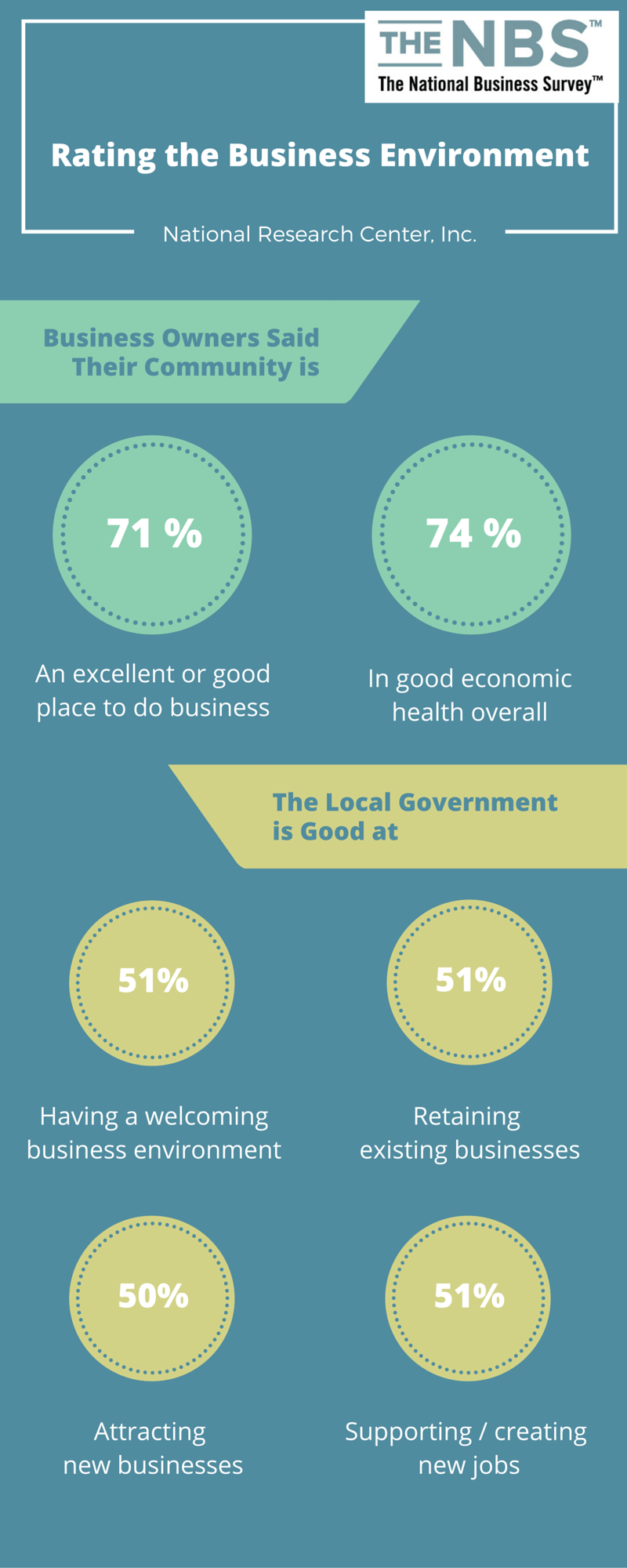 THE NBS™
The National Business Survey™

Rating the Business Environment

National Research Center, Inc.

Business Owners Said Their Community is

71 %

An excellent or good place to do business

74 %

In good economic health overall

The Local Government is Good at

51%

Having a welcoming business environment

51%

Retaining existing businesses

50%

Attracting new businesses

51%

Supporting / creating new jobs